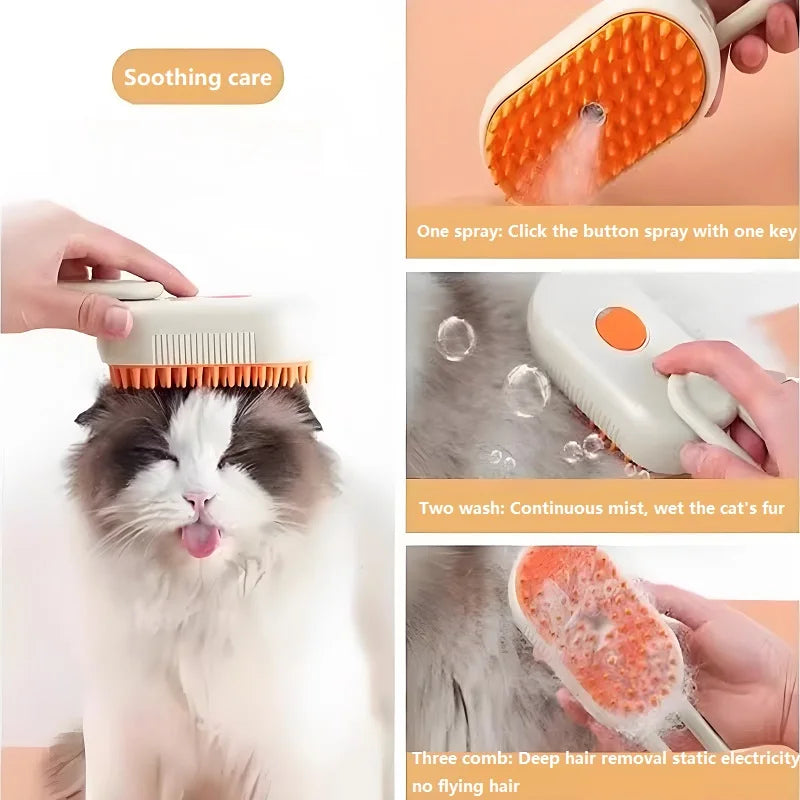 Soothing care

One spray: Click the button spray with one key

Two wash: Continuous mist, wet the cat's fur

Three comb: Deep hair removal static electricity no flying hair